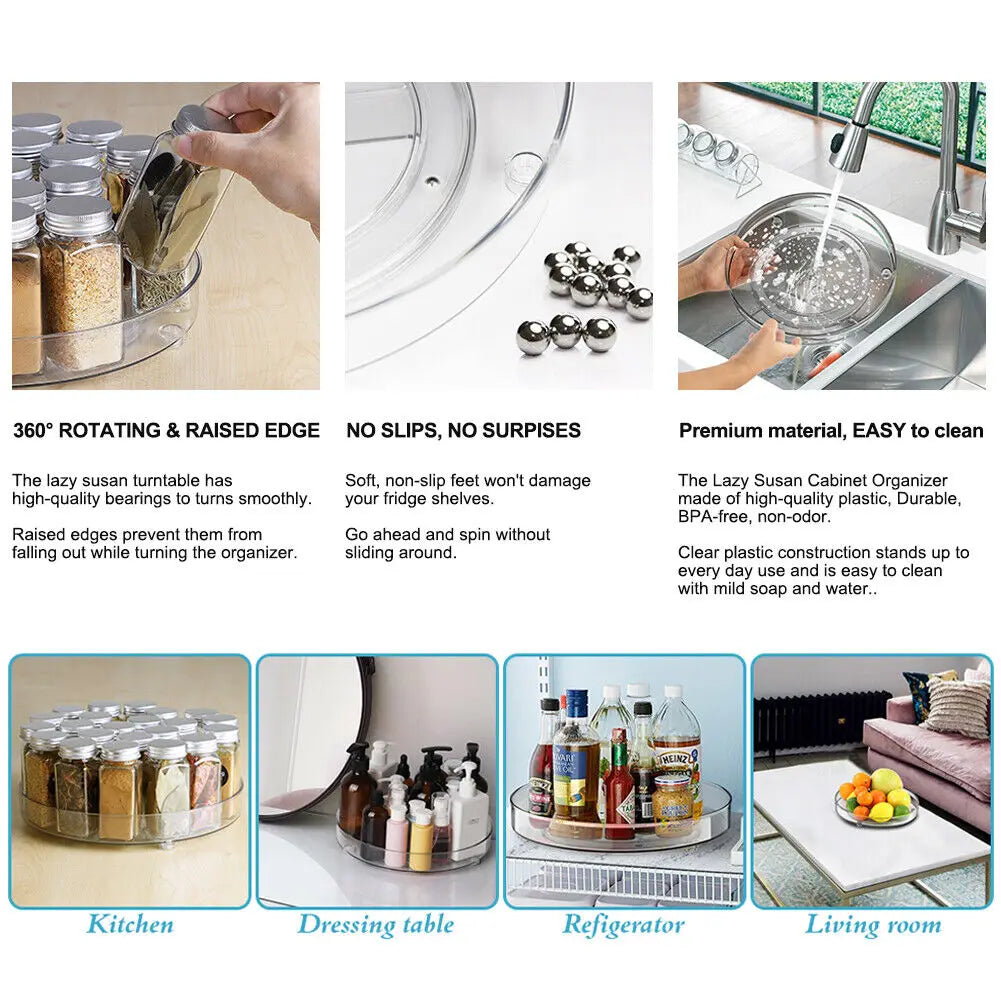 360° ROTATING & RAISED EDGE

The lazy susan turntable has high-quality bearings to turns smoothly.

Raised edges prevent them from falling out while turning the organizer.

NO SLIPS, NO SURPISES

Soft, non-slip feet won't damage your fridge shelves.

Go ahead and spin without sliding around.

Premium material, EASY to clean

The Lazy Susan Cabinet Organizer made of high-quality plastic, Durable, BPA-free, non-odor.

Clear plastic construction stands up to every day use and is easy to clean with mild soap and water..

HEINZ

Kitchen

Dressing table

Refigerator

Living room